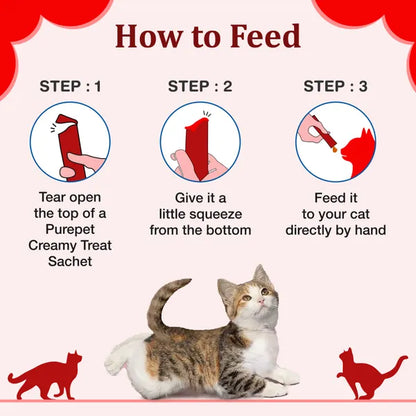 How to Feed

STEP : 1

Tear open the top of a Purepet Creamy Treat Sachet

STEP : 2

Give it a little squeeze from the bottom

STEP : 3

Feed it to your cat directly by hand