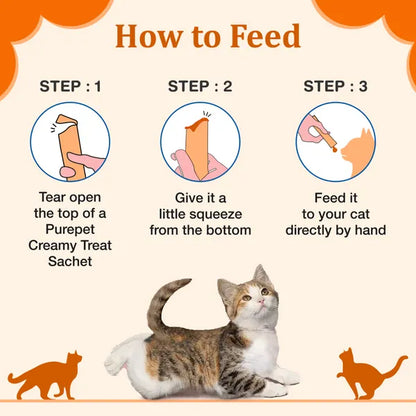 How to Feed

STEP : 1

Tear open the top of a Purepet Creamy Treat Sachet

STEP : 2

Give it a little squeeze from the bottom

STEP : 3

Feed it to your cat directly by hand