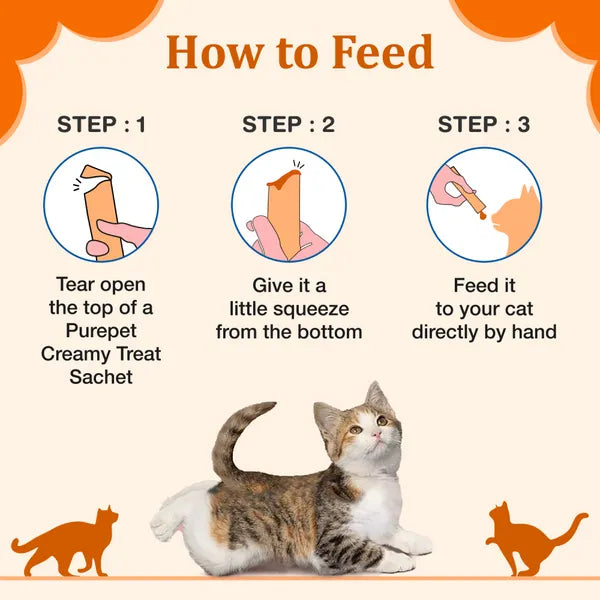 How to Feed

STEP : 1

Tear open the top of a Purepet Creamy Treat Sachet

STEP : 2

Give it a little squeeze from the bottom

STEP : 3

Feed it to your cat directly by hand